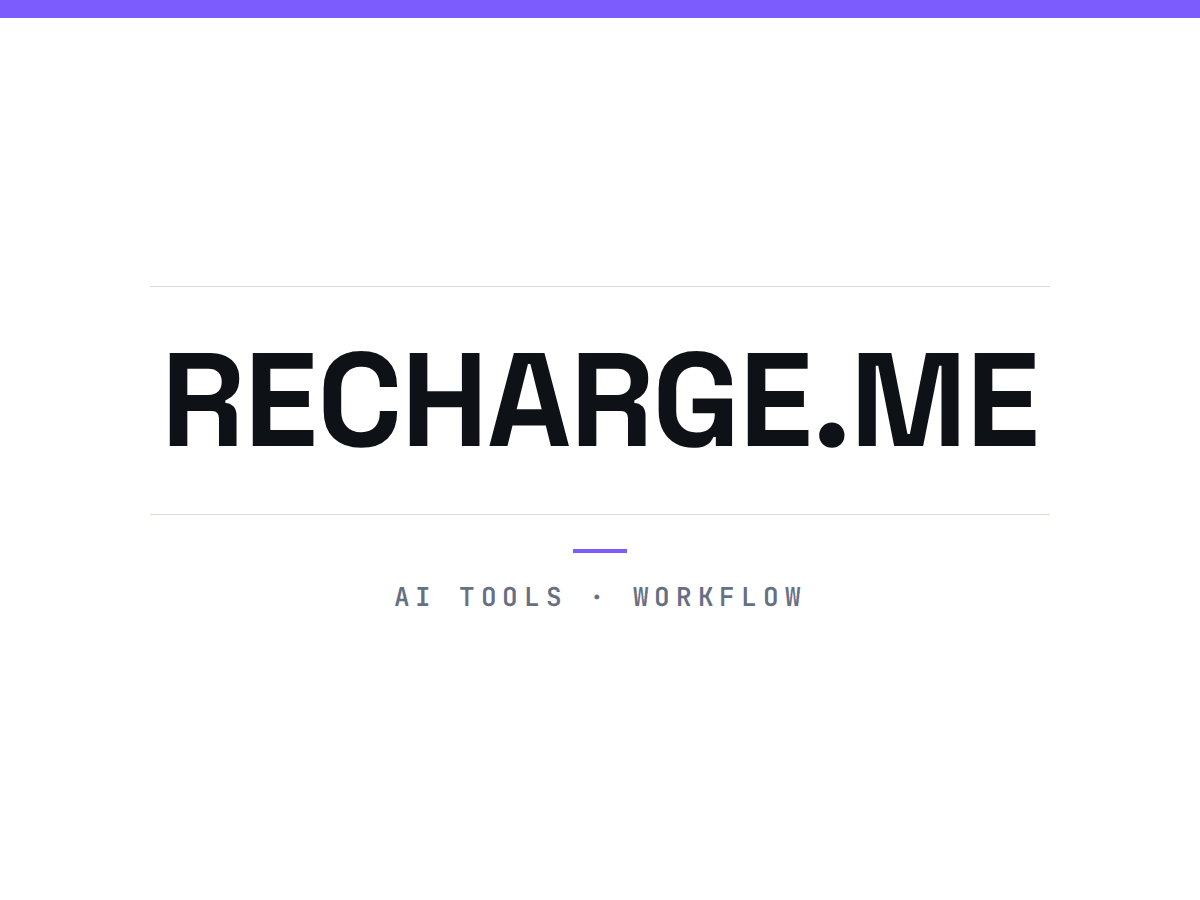 RECHARGE.ME

AI TOOLS · WORKFLOW